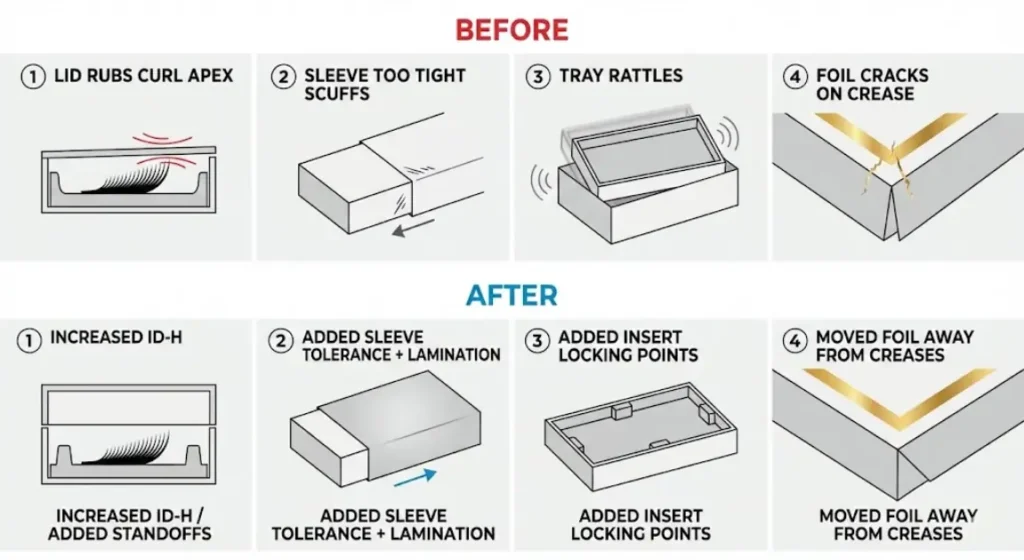 BEFORE

① LID RUBS CURL APEX

② SLEEVE TOO TIGHT SCUFFS

③ TRAY RATTLES

④ FOIL CRACKS ON CREASE

AFTER

① INCREASED ID-H

INCREASED ID-H / ADDED STANDOFFS

② ADDED SLEEVE TOLERANCE + LAMINATION

ADDED SLEEVE TOLERANCE + LAMINATION

③ ADDED INSERT LOCKING POINTS

ADDED INSERT LOCKING POINTS

④ MOVED FOIL AWAY FROM CREASES

MOVED FOIL AWAY FROM CREASES